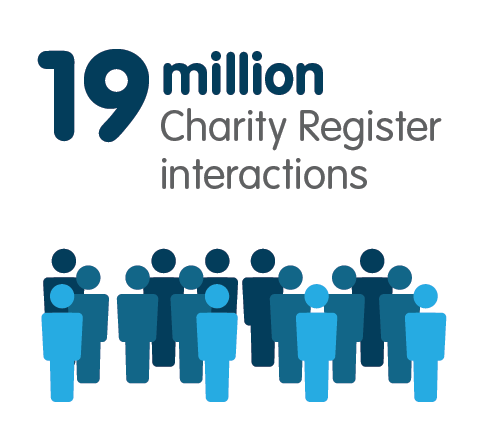 19 million
Charity Register interactions